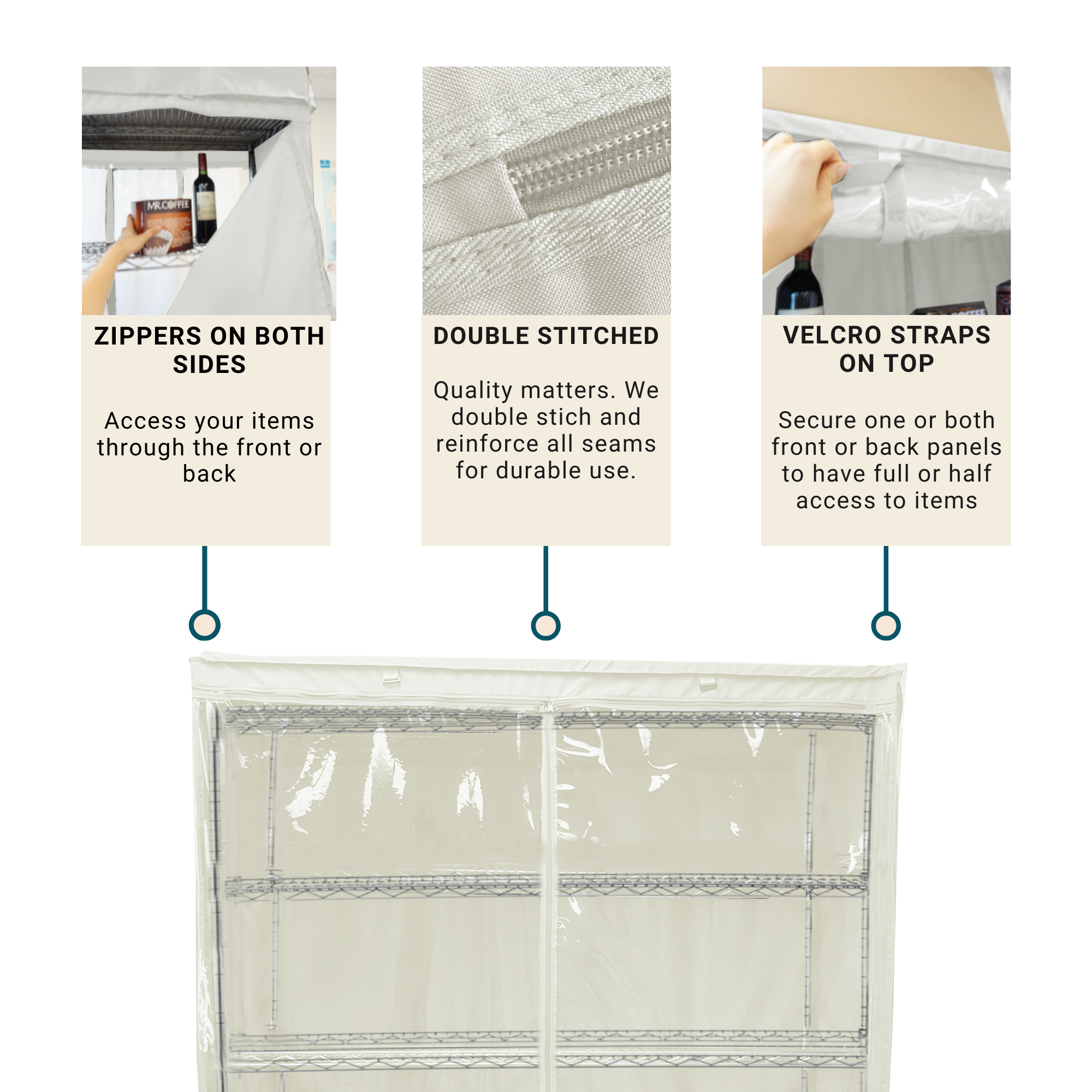 MR.COFFEE

ZIPPERS ON BOTH SIDES

Access your items through the front or back

DOUBLE STITCHED

Quality matters. We double stich and reinforce all seams for durable use.

VELCRO STRAPS ON TOP

Secure one or both front or back panels to have full or half access to items