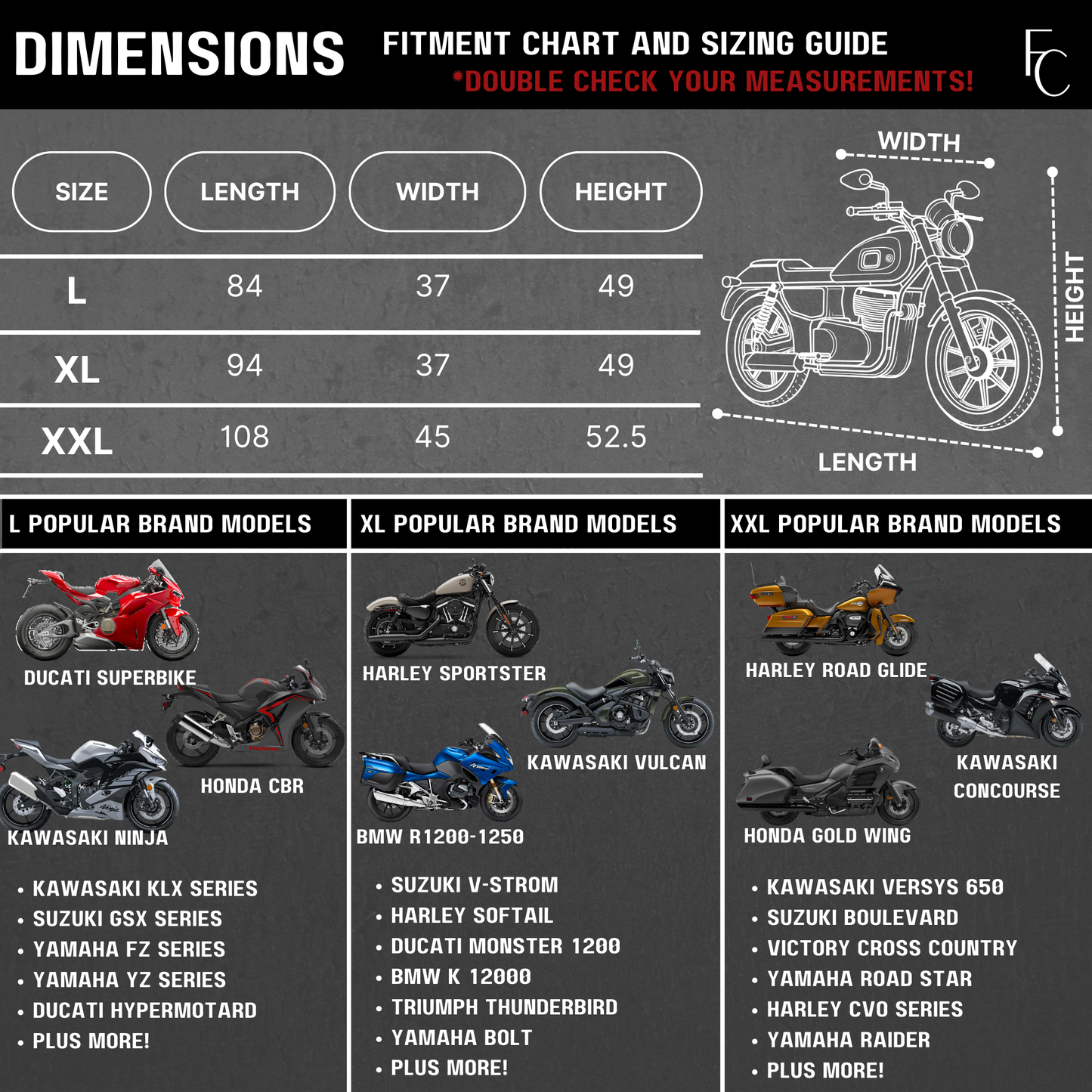 DIMENSIONS

FITMENT CHART AND SIZING GUIDE
*DOUBLE CHECK YOUR MEASUREMENTS!

FC

| SIZE | LENGTH | WIDTH | HEIGHT |
|---|---|---|---|
| L | 84 | 37 | 49 |
| XL | 94 | 37 | 49 |
| XXL | 108 | 45 | 52.5 |

WIDTH
HEIGHT
LENGTH

L POPULAR BRAND MODELS

DUCATI SUPERBIKE
HONDA CBR
KAWASAKI NINJA

• KAWASAKI KLX SERIES
• SUZUKI GSX SERIES
• YAMAHA FZ SERIES
• YAMAHA YZ SERIES
• DUCATI HYPERMOTARD
• PLUS MORE!

XL POPULAR BRAND MODELS

HARLEY SPORTSTER
KAWASAKI VULCAN
BMW R1200-1250

• SUZUKI V-STROM
• HARLEY SOFTAIL
• DUCATI MONSTER 1200
• BMW K 12000
• TRIUMPH THUNDERBIRD
• YAMAHA BOLT
• PLUS MORE!

XXL POPULAR BRAND MODELS

HARLEY ROAD GLIDE
KAWASAKI CONCOURSE
HONDA GOLD WING

• KAWASAKI VERSYS 650
• SUZUKI BOULEVARD
• VICTORY CROSS COUNTRY
• YAMAHA ROAD STAR
• HARLEY CVO SERIES
• YAMAHA RAIDER
• PLUS MORE!