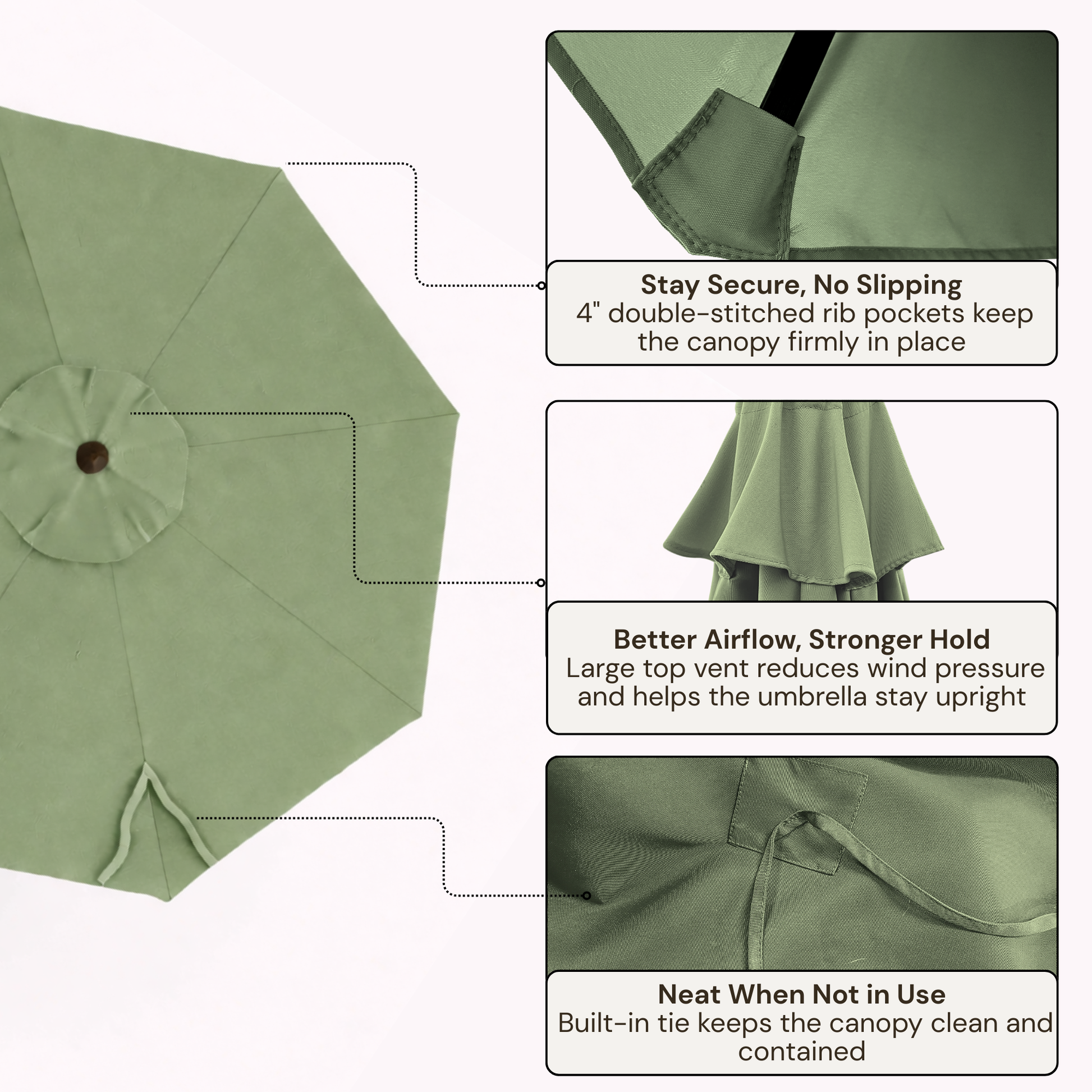 Stay Secure, No Slipping
4" double-stitched rib pockets keep the canopy firmly in place

Better Airflow, Stronger Hold
Large top vent reduces wind pressure and helps the umbrella stay upright

Neat When Not in Use
Built-in tie keeps the canopy clean and contained