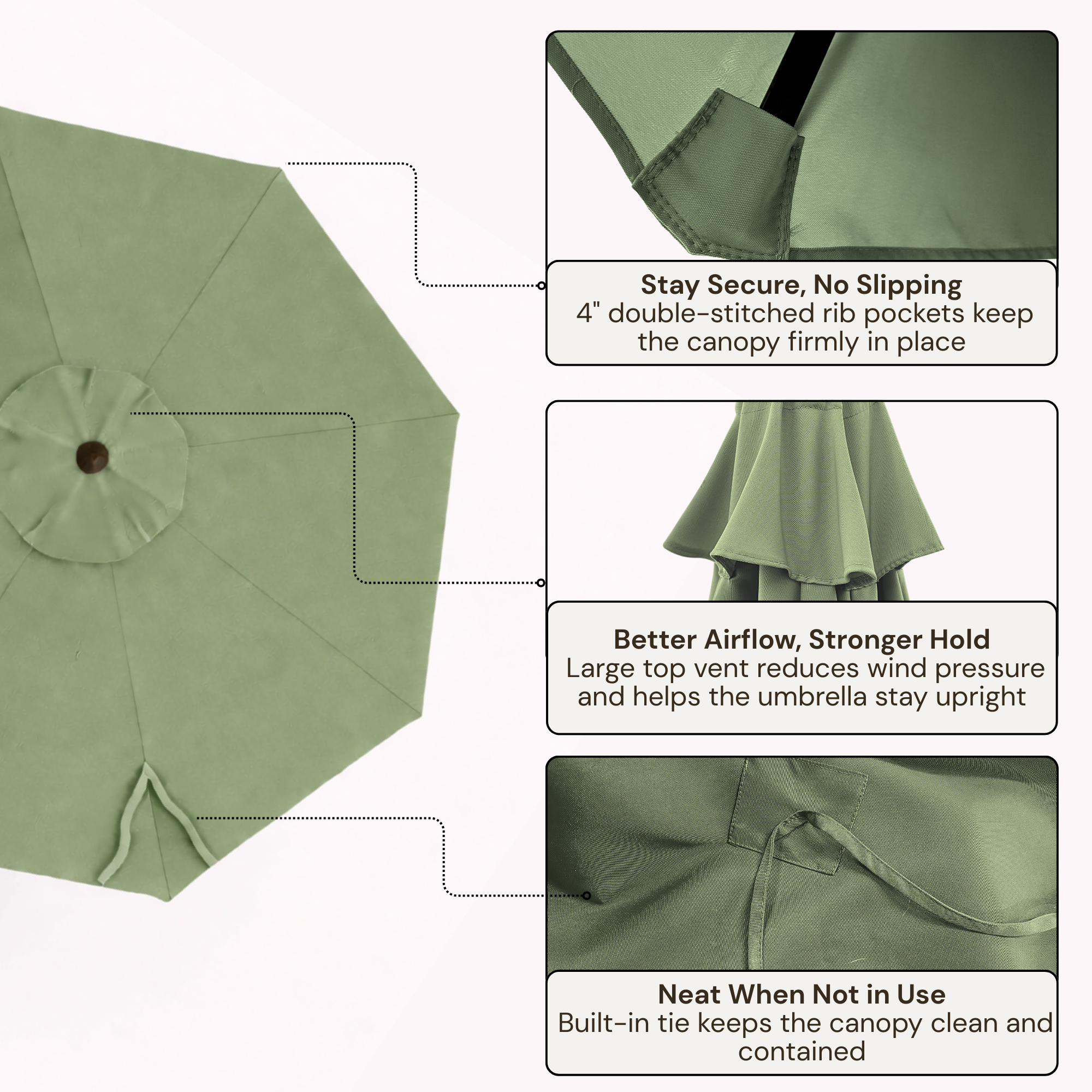 Stay Secure, No Slipping
4" double-stitched rib pockets keep the canopy firmly in place

Better Airflow, Stronger Hold
Large top vent reduces wind pressure and helps the umbrella stay upright

Neat When Not in Use
Built-in tie keeps the canopy clean and contained