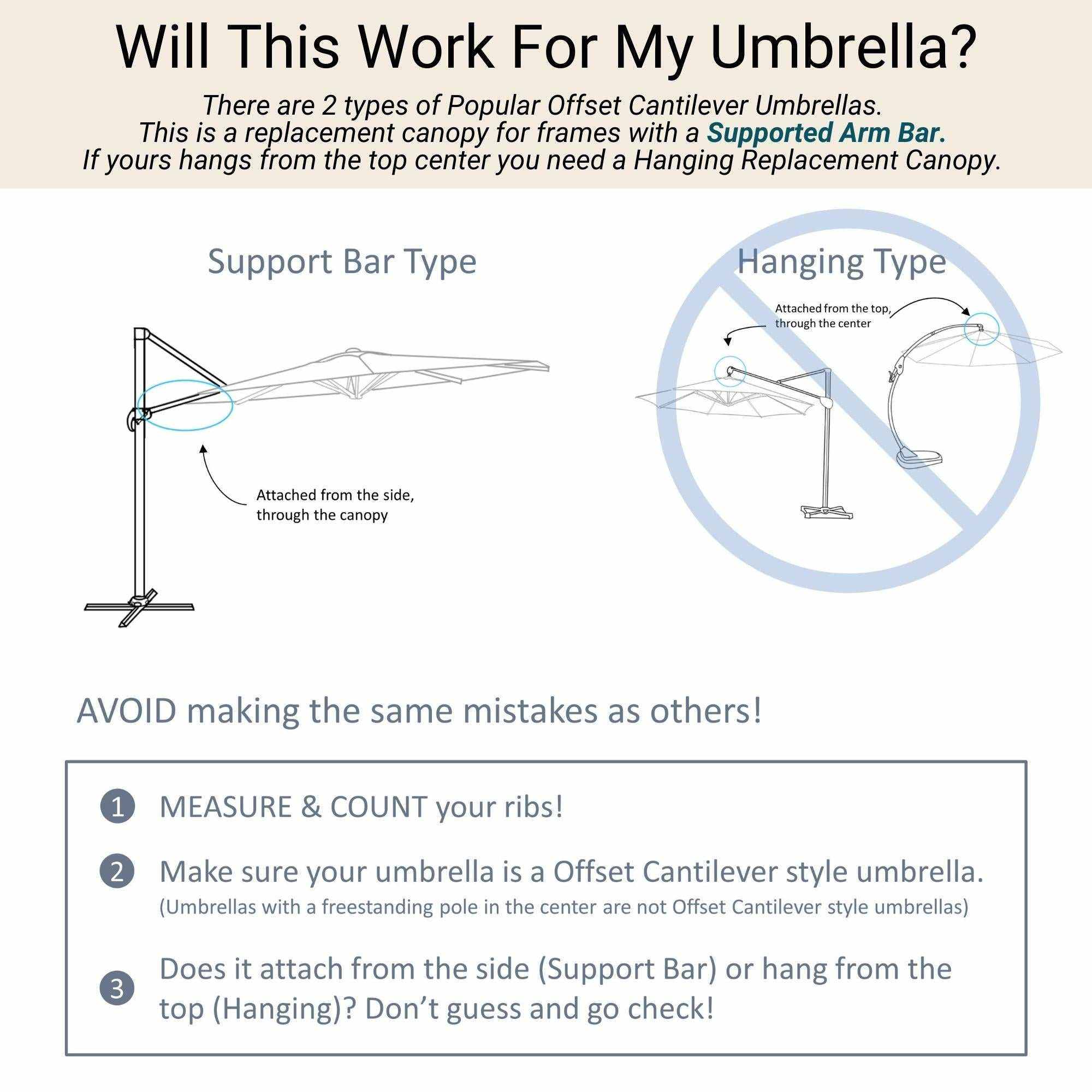 Will This Work For My Umbrella?

There are 2 types of Popular Offset Cantilever Umbrellas.
This is a replacement canopy for frames with a Supported Arm Bar.
If yours hangs from the top center you need a Hanging Replacement Canopy.

Support Bar Type

Attached from the side, through the canopy

Hanging Type

Attached from the top, through the center

AVOID making the same mistakes as others!

1 MEASURE & COUNT your ribs!

2 Make sure your umbrella is a Offset Cantilever style umbrella.
(Umbrellas with a freestanding pole in the center are not Offset Cantilever style umbrellas)

3 Does it attach from the side (Support Bar) or hang from the top (Hanging)? Don't guess and go check!