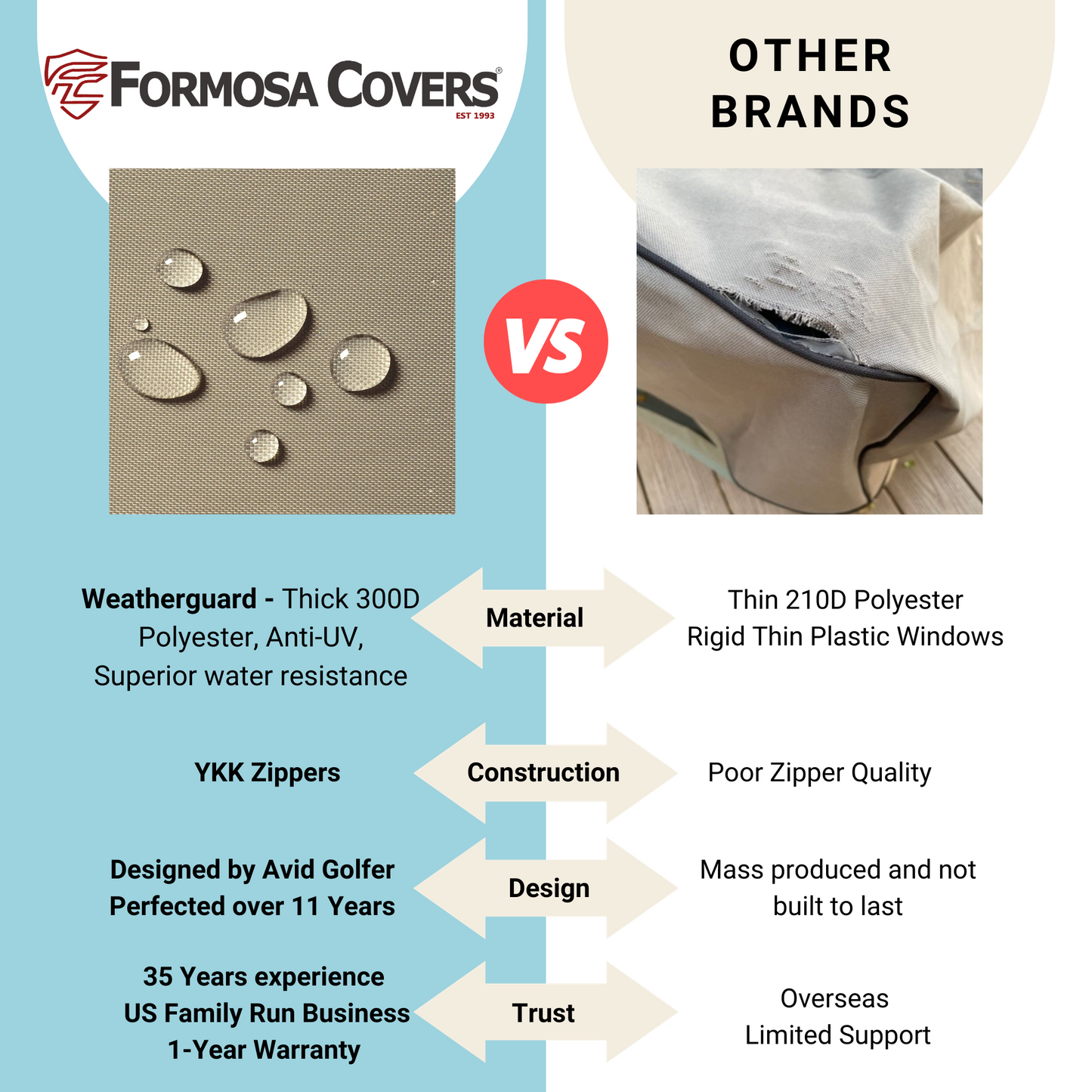 FORMOSA COVERS®
EST 1993

OTHER BRANDS

VS

Weatherguard - Thick 300D Polyester, Anti-UV, Superior water resistance

Material

Thin 210D Polyester
Rigid Thin Plastic Windows

YKK Zippers

Construction

Poor Zipper Quality

Designed by Avid Golfer
Perfected over 11 Years

Design

Mass produced and not built to last

35 Years experience
US Family Run Business
1-Year Warranty

Trust

Overseas
Limited Support