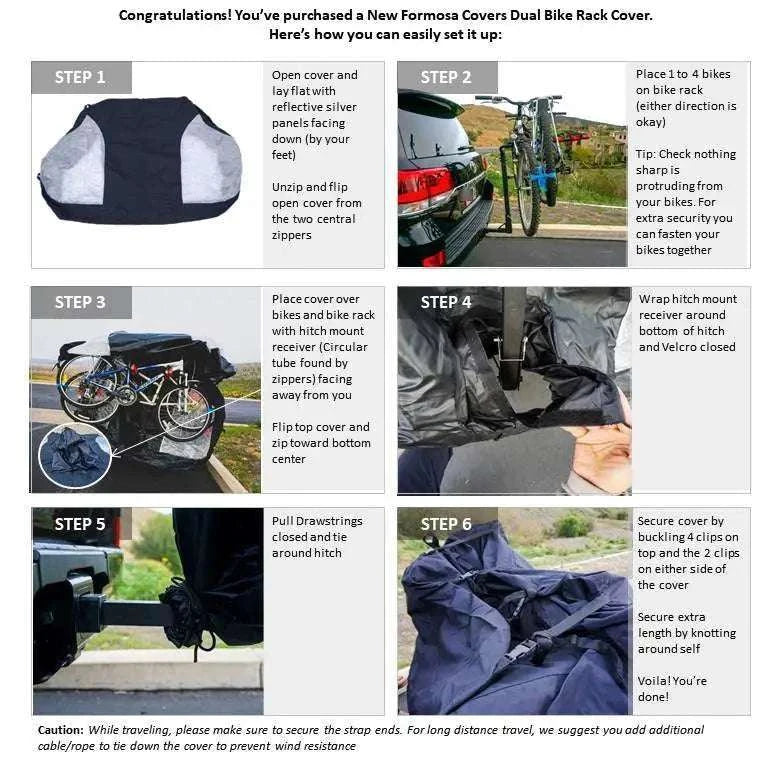 Congratulations! You've purchased a New Formosa Covers Dual Bike Rack Cover.
Here's how you can easily set it up:

STEP 1

Open cover and lay flat with reflective silver panels facing down (by your feet)

Unzip and flip open cover from the two central zippers

STEP 2

Place 1 to 4 bikes on bike rack (either direction is okay)

Tip: Check nothing sharp is protruding from your bikes. For extra security you can fasten your bikes together

STEP 3

Place cover over bikes and bike rack with hitch mount receiver (Circular tube found by zippers) facing away from you

Flip top cover and zip toward bottom center

STEP 4

Wrap hitch mount receiver around bottom of hitch and Velcro closed

STEP 5

Pull Drawstrings closed and tie around hitch

STEP 6

Secure cover by buckling 4 clips on top and the 2 clips on either side of the cover

Secure extra length by knotting around self

Voila! You're done!

Caution: While traveling, please make sure to secure the strap ends. For long distance travel, we suggest you add additional cable/rope to tie down the cover to prevent wind resistance