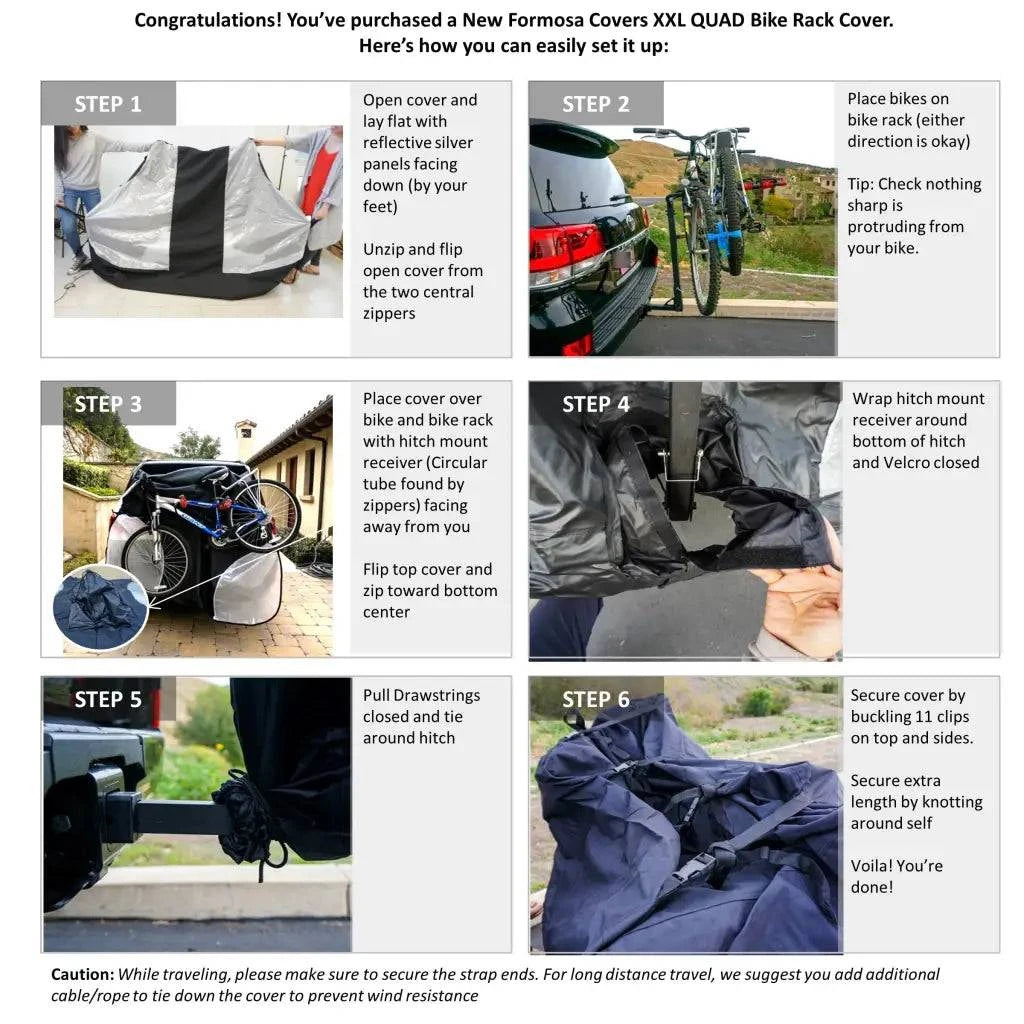 Congratulations! You've purchased a New Formosa Covers XXL QUAD Bike Rack Cover.
Here's how you can easily set it up:

STEP 1

Open cover and lay flat with reflective silver panels facing down (by your feet)

Unzip and flip open cover from the two central zippers

STEP 2

Place bikes on bike rack (either direction is okay)

Tip: Check nothing sharp is protruding from your bike.

STEP 3

Place cover over bike and bike rack with hitch mount receiver (Circular tube found by zippers) facing away from you

Flip top cover and zip toward bottom center

STEP 4

Wrap hitch mount receiver around bottom of hitch and Velcro closed

STEP 5

Pull Drawstrings closed and tie around hitch

STEP 6

Secure cover by buckling 11 clips on top and sides.

Secure extra length by knotting around self

Voila! You're done!

Caution: While traveling, please make sure to secure the strap ends. For long distance travel, we suggest you add additional cable/rope to tie down the cover to prevent wind resistance